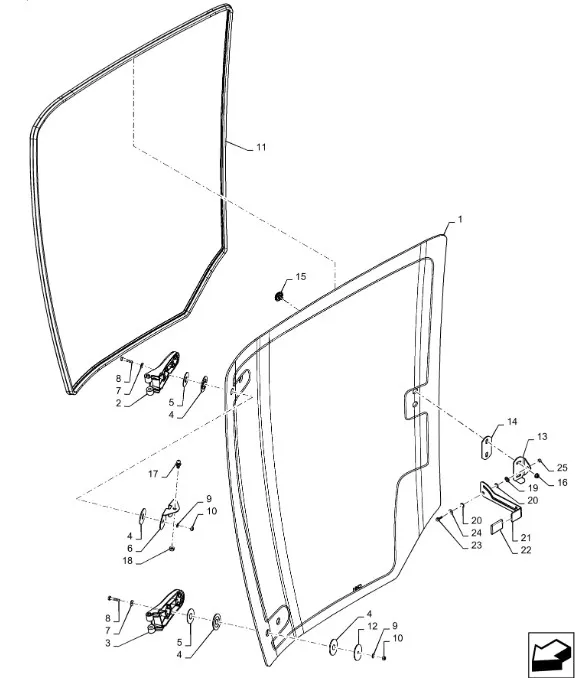 11
1
15
8
7
2
5
4
14
13
25
16
19
20
17
9
10
4
6
18
20
24
23
21
22
8
7
3
5
4
4
12
9
10